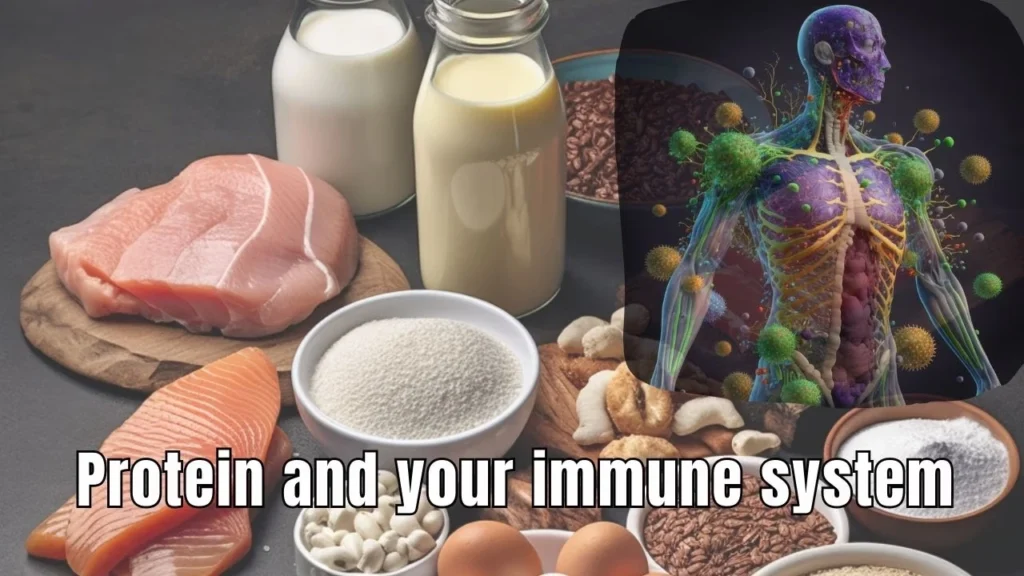 Protein and your immune system